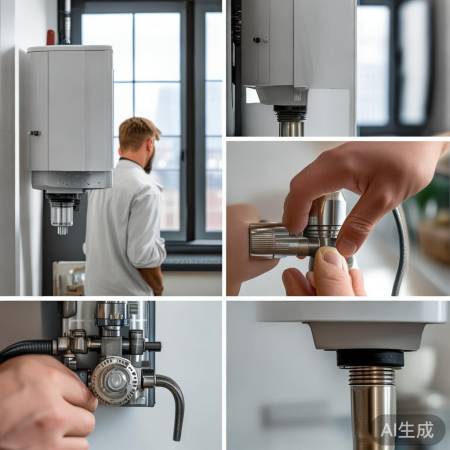 AI生成